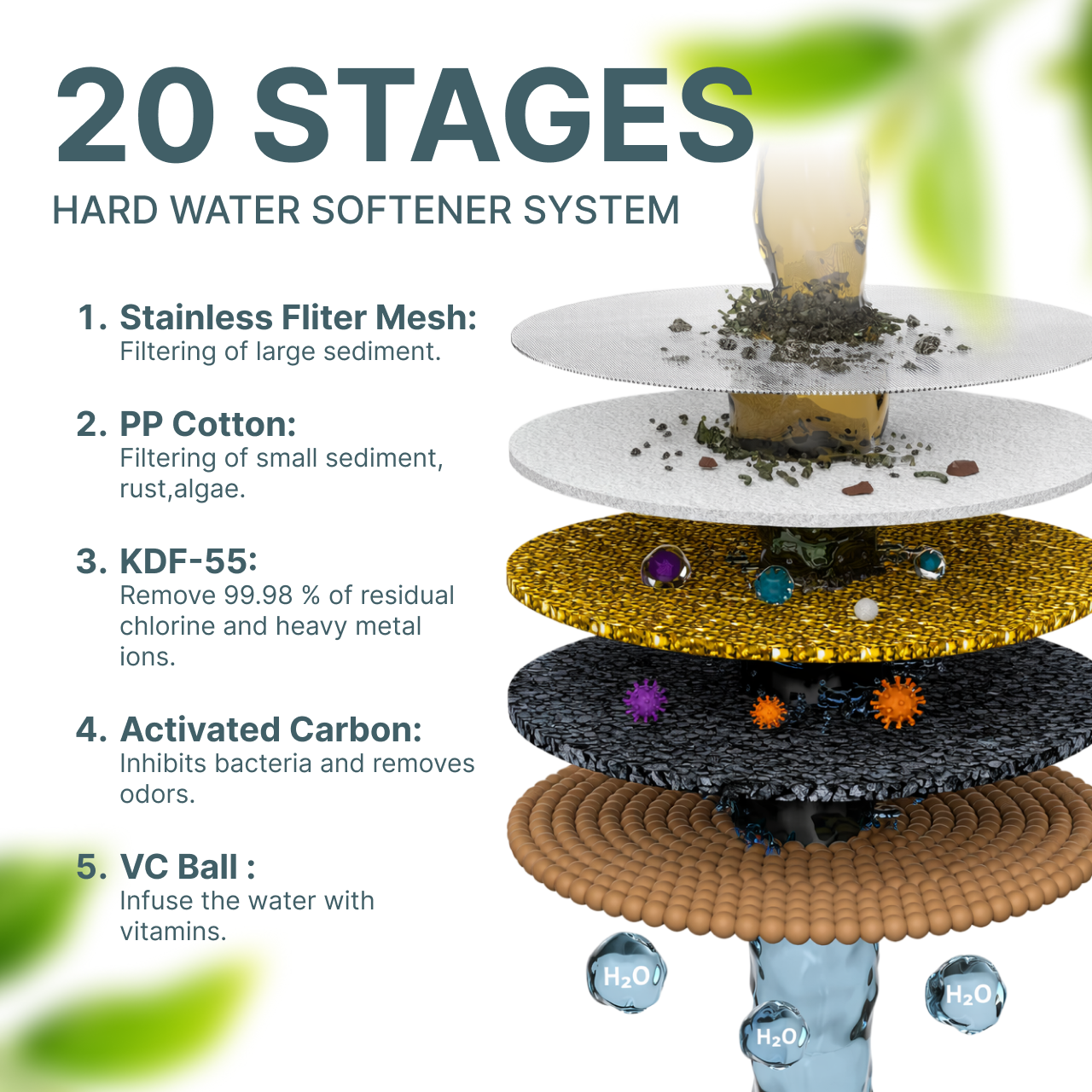 20 STAGES
HARD WATER SOFTENER SYSTEM

1. Stainless Fliter Mesh:
Filtering of large sediment.

2. PP Cotton:
Filtering of small sediment, rust,algae.

3. KDF-55:
Remove 99.98 % of residual chlorine and heavy metal ions.

4. Activated Carbon:
Inhibits bacteria and removes odors.

5. VC Ball :
Infuse the water with vitamins.

$H_2O$

$H_2O$

$H_2O$